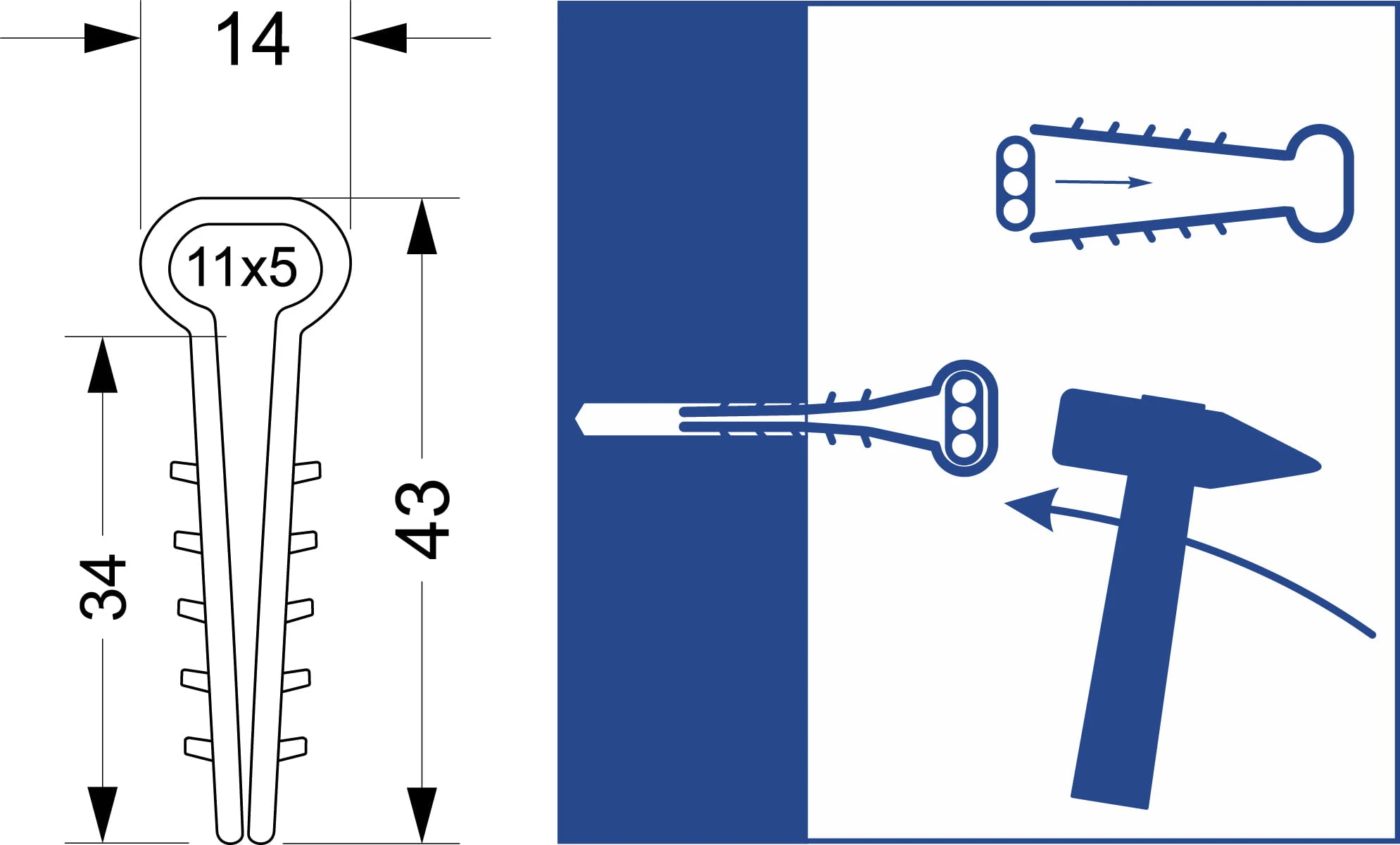 14

11x5

34

43